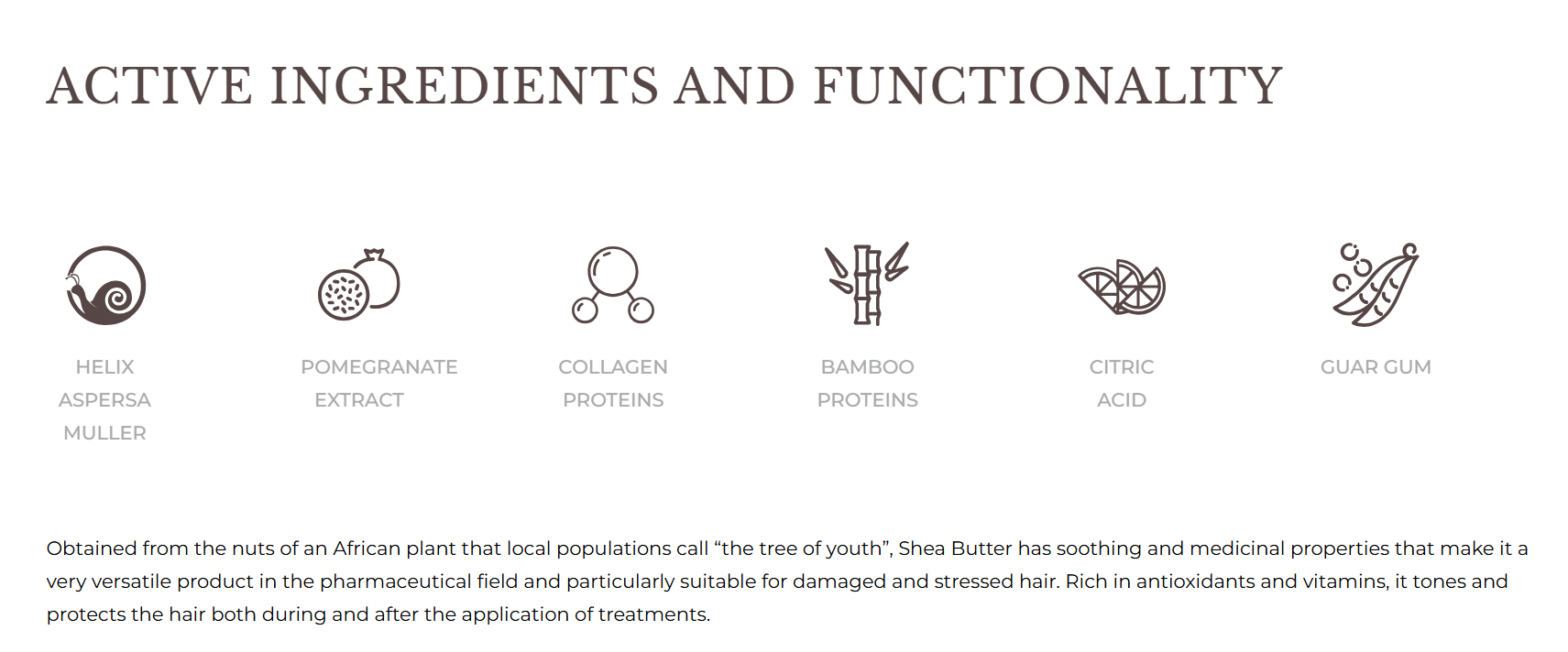 ACTIVE INGREDIENTS AND FUNCTIONALITY

HELIX
ASPERSA
MULLER

POMEGRANATE
EXTRACT

COLLAGEN
PROTEINS

BAMBOO
PROTEINS

CITRIC
ACID

GUAR GUM

Obtained from the nuts of an African plant that local populations call "the tree of youth", Shea Butter has soothing and medicinal properties that make it a very versatile product in the pharmaceutical field and particularly suitable for damaged and stressed hair. Rich in antioxidants and vitamins, it tones and protects the hair both during and after the application of treatments.